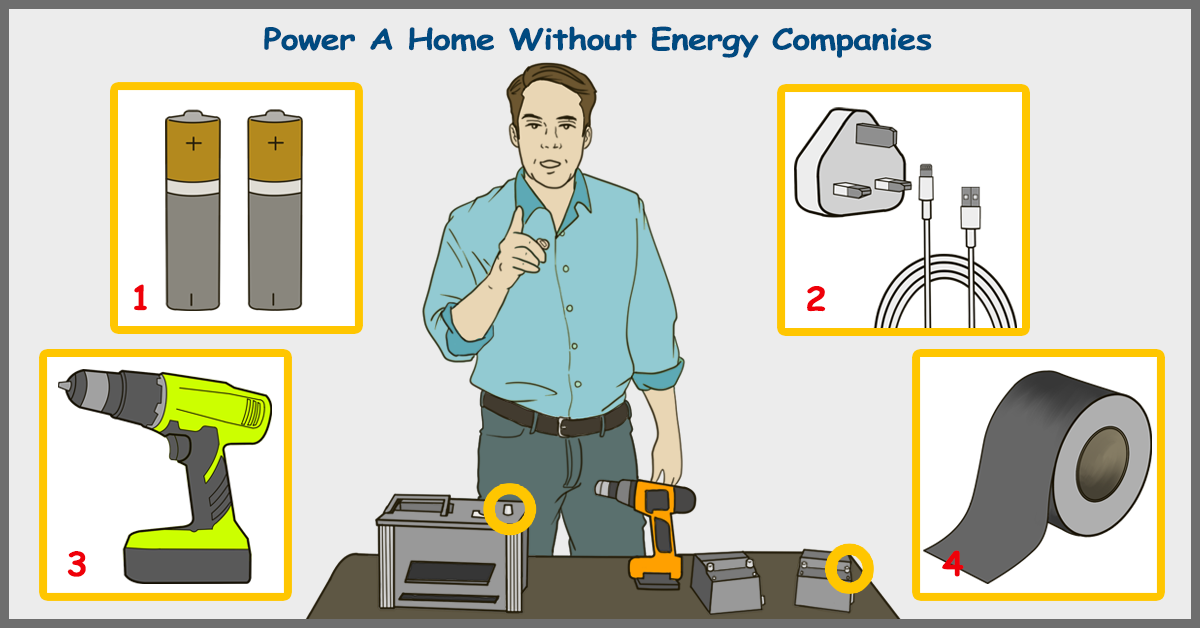 Power A Home Without Energy Companies

+
+
1

2

3

4